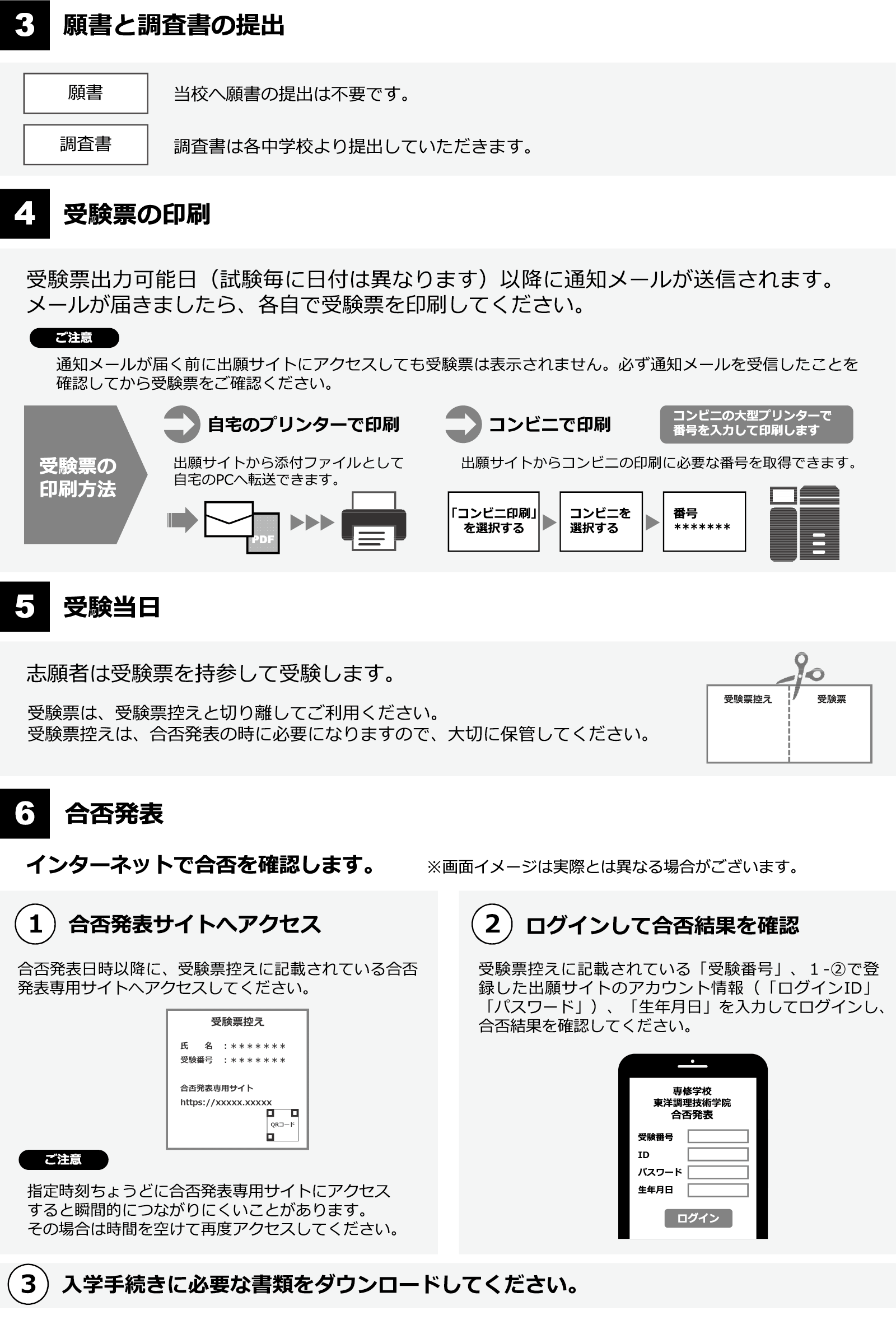 3 願書と調査書の提出

願書 当校へ願書の提出は不要です。

調査書 調査書は各中学校より提出していただきます。

4 受験票の印刷

受験票出力可能日（試験毎に日付は異なります）以降に通知メールが送信されます。メールが届きましたら、各自で受験票を印刷してください。

ご注意

通知メールが届く前に出願サイトにアクセスしても受験票は表示されません。必ず通知メールを受信したことを確認してから受験票をご確認ください。

受験票の印刷方法

自宅のプリンターで印刷

出願サイトから添付ファイルとして自宅のPCへ転送できます。

PDF

コンビニで印刷

コンビニの大型プリンターで番号を入力して印刷します

出願サイトからコンビニの印刷に必要な番号を取得できます。

「コンビニ印刷」を選択する

コンビニを選択する

番号 *******

5 受験当日

志願者は受験票を持参して受験します。

受験票は、受験票控えと切り離してご利用ください。
受験票控えは、合否発表の時に必要になりますので、大切に保管してください。

受験票控え 受験票

6 合否発表

インターネットで合否を確認します。 ※画面イメージは実際とは異なる場合がございます。

1 合否発表サイトへアクセス

合否発表日時以降に、受験票控えに記載されている合否発表専用サイトへアクセスしてください。

受験票控え
氏 名 ：*******
受験番号 ：*******
合否発表専用サイト
https://xxxxx.xxxxx
QRコード

ご注意

指定時刻ちょうどに合否発表専用サイトにアクセスすると瞬間的につながりにくいことがあります。
その場合は時間を空けて再度アクセスしてください。

2 ログインして合否結果を確認

受験票控えに記載されている「受験番号」、1-②で登録した出願サイトのアカウント情報（「ログインID」「パスワード」）、「生年月日」を入力してログインし、合否結果を確認してください。

専修学校
東洋調理技術学院
合否発表
受験番号
ID
パスワード
生年月日
ログイン

3 入学手続きに必要な書類をダウンロードしてください。